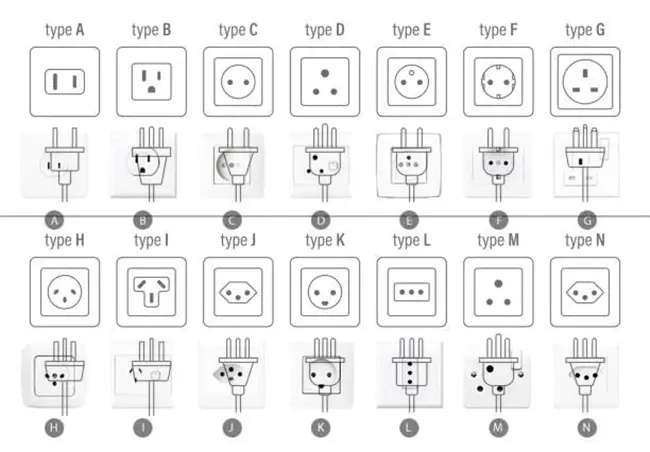 type A type B type C type D type E type F type G

A B C D E F G

type H type I type J type K type L type M type N

H I J K L M N