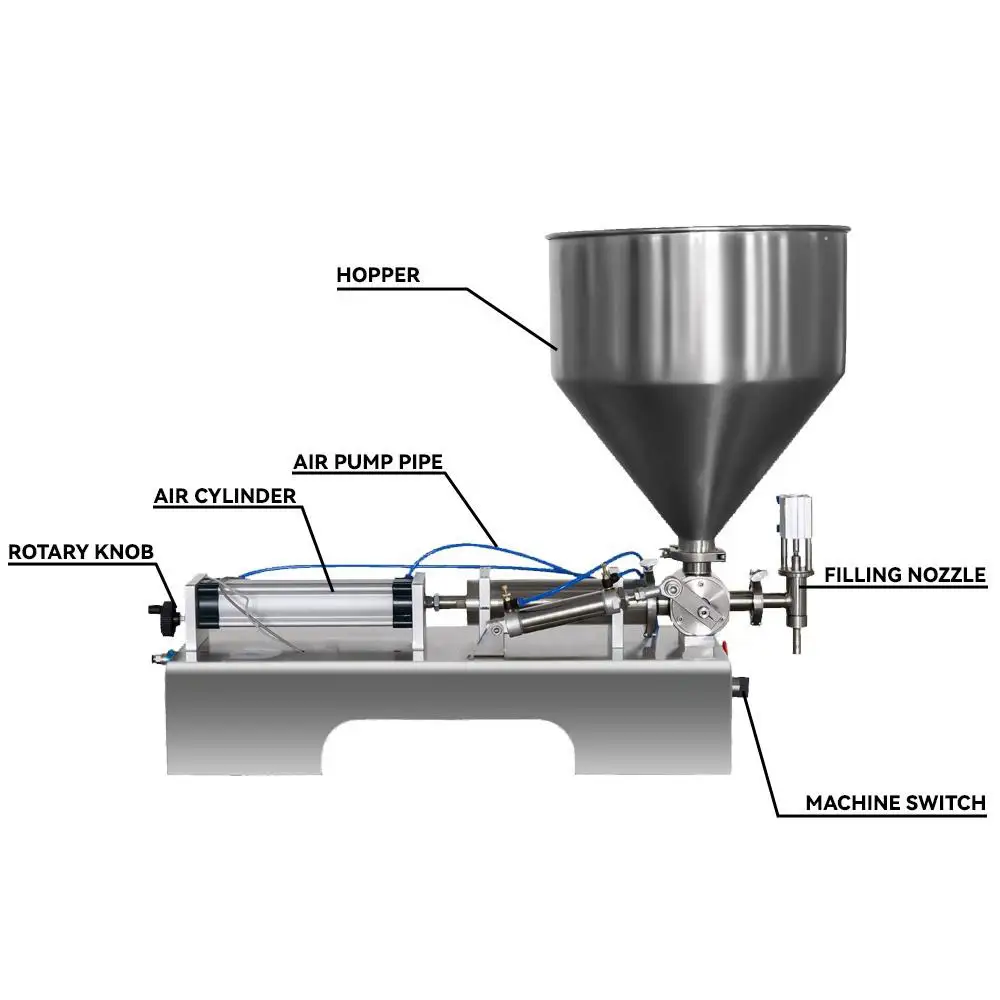 HOPPER

AIR PUMP PIPE

AIR CYLINDER

ROTARY KNOB

FILLING NOZZLE

MACHINE SWITCH